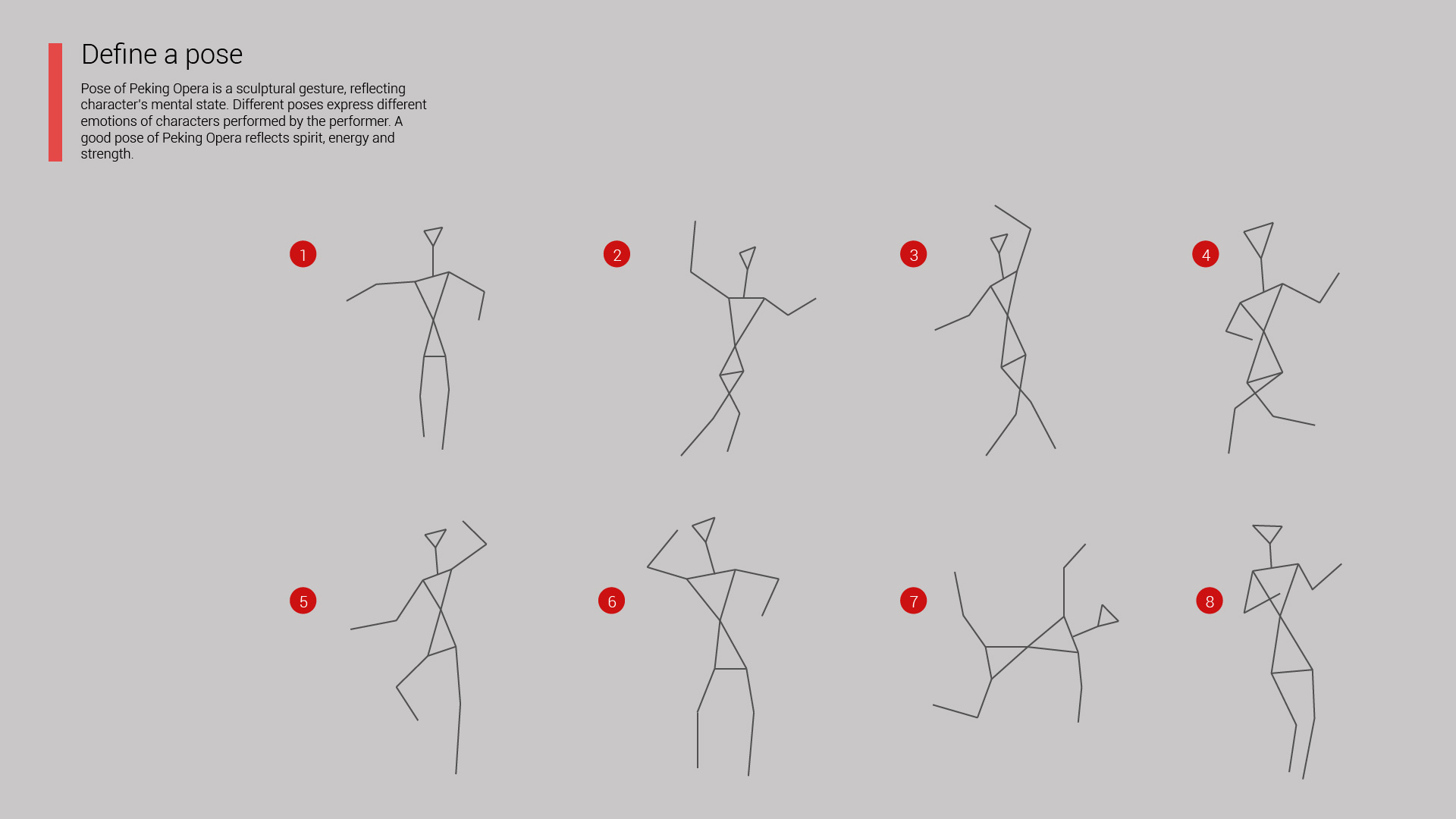 Define a pose

Pose of Peking Opera is a sculptural gesture, reflecting character's mental state. Different poses express different emotions of characters performed by the performer. A good pose of Peking Opera reflects spirit, energy and strength.

1

2

3

4

5

6

7

8